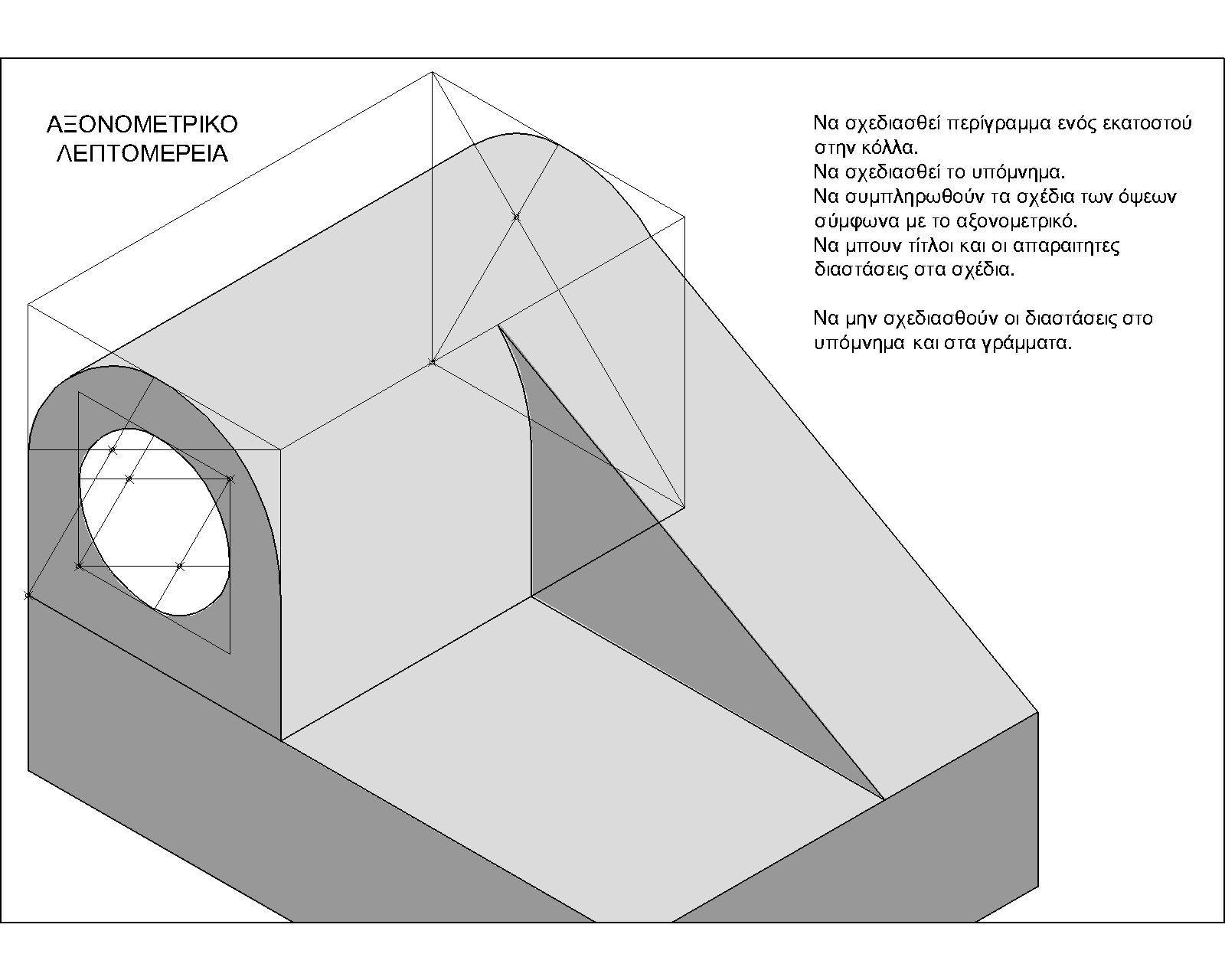 ΑΞΟΝΟΜΕΤΡΙΚΟ
ΛΕΠΤΟΜΕΡΕΙΑ

Να σχεδιασθεί περίγραμμα ενός εκατοστού στην κόλλα.
Να σχεδιασθεί το υπόμνημα.
Να συμπληρωθούν τα σχέδια των όψεων σύμφωνα με το αξονομετρικό.
Να μπουν τίτλοι και οι απαραιτητες διαστάσεις στα σχέδια.

Να μην σχεδιασθούν οι διαστάσεις στο υπόμνημα και στα γράμματα.